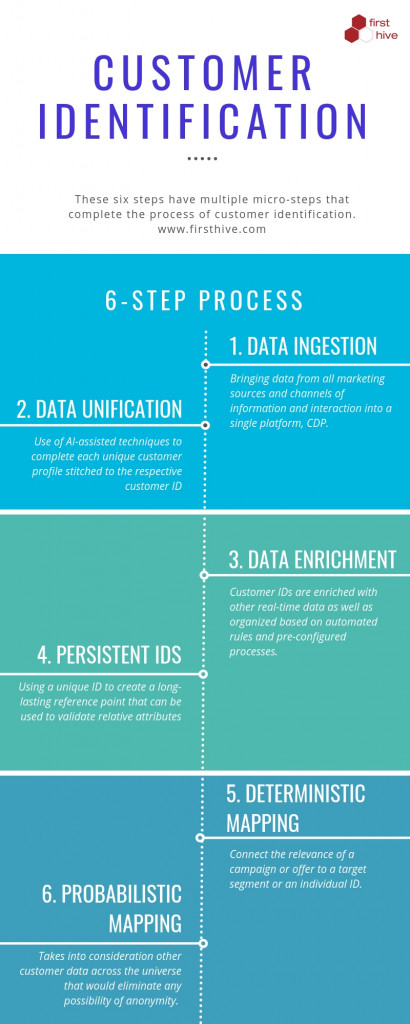 first hive

CUSTOMER IDENTIFICATION

These six steps have multiple micro-steps that complete the process of customer identification. www.firsthive.com

6-STEP PROCESS

1. DATA INGESTION

Bringing data from all marketing sources and channels of information and interaction into a single platform, CDP.

2. DATA UNIFICATION

Use of AI-assisted techniques to complete each unique customer profile stitched to the respective customer ID

3. DATA ENRICHMENT

Customer IDs are enriched with other real-time data as well as organized based on automated rules and pre-configured processes.

4. PERSISTENT IDS

Using a unique ID to create a long-lasting reference point that can be used to validate relative attributes

5. DETERMINISTIC MAPPING

Connect the relevance of a campaign or offer to a target segment or an individual ID.

6. PROBABILISTIC MAPPING

Takes into consideration other customer data across the universe that would eliminate any possibility of anonymity.